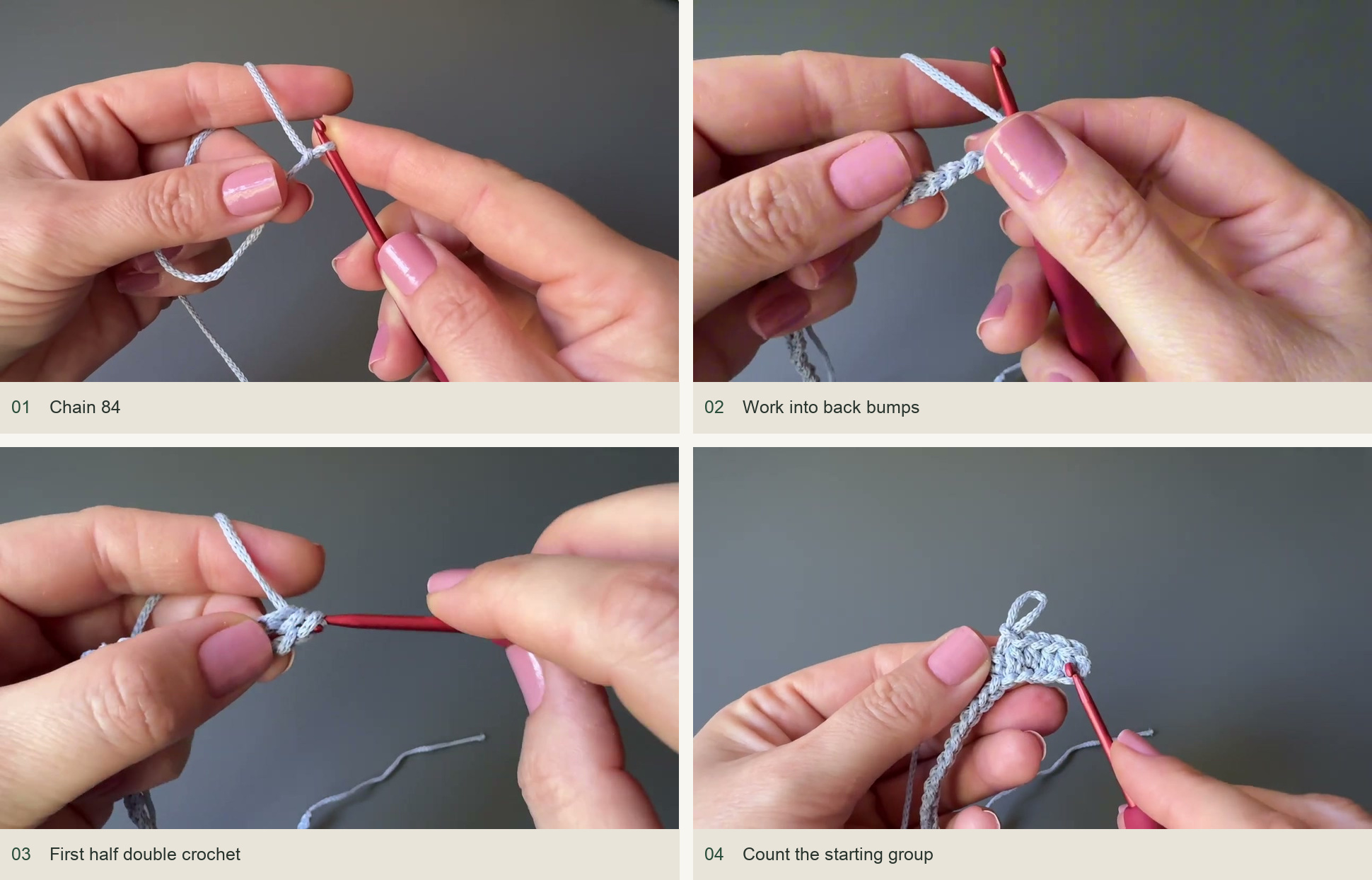 01 Chain 84

02 Work into back bumps

03 First half double crochet

04 Count the starting group