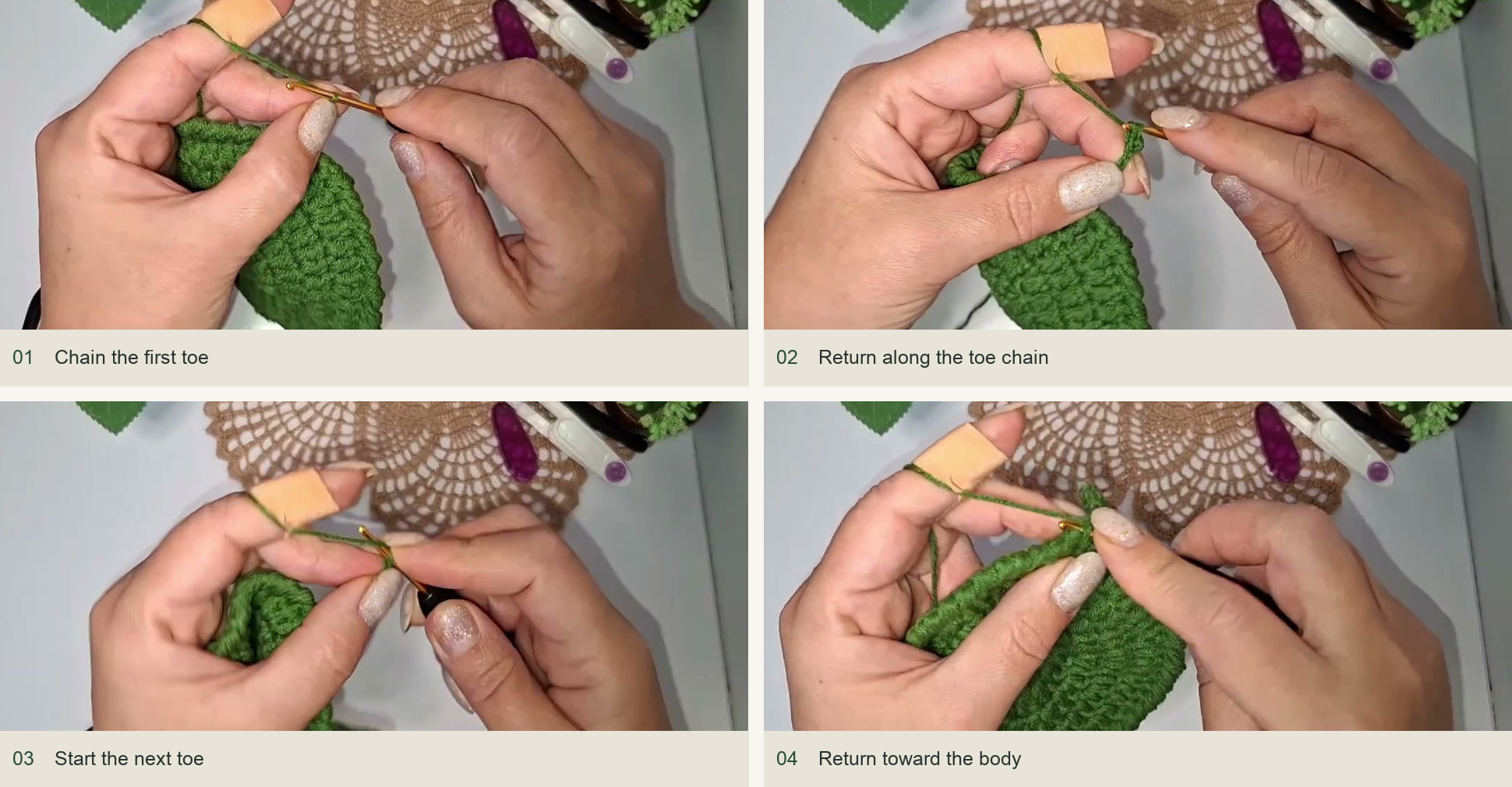 01 Chain the first toe

02 Return along the toe chain

03 Start the next toe

04 Return toward the body