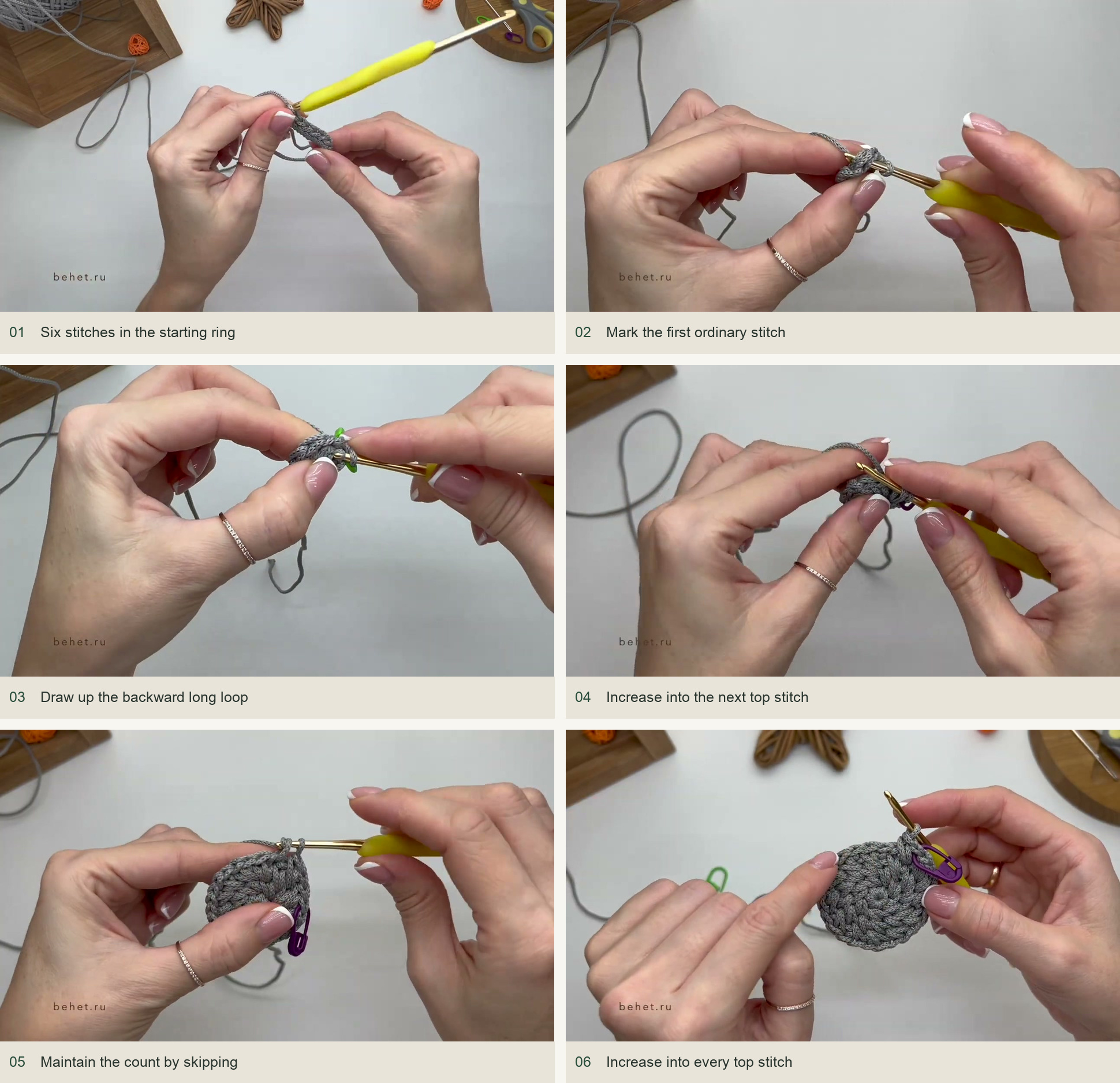 01 Six stitches in the starting ring

02 Mark the first ordinary stitch

03 Draw up the backward long loop

04 Increase into the next top stitch

05 Maintain the count by skipping

06 Increase into every top stitch

behet.ru