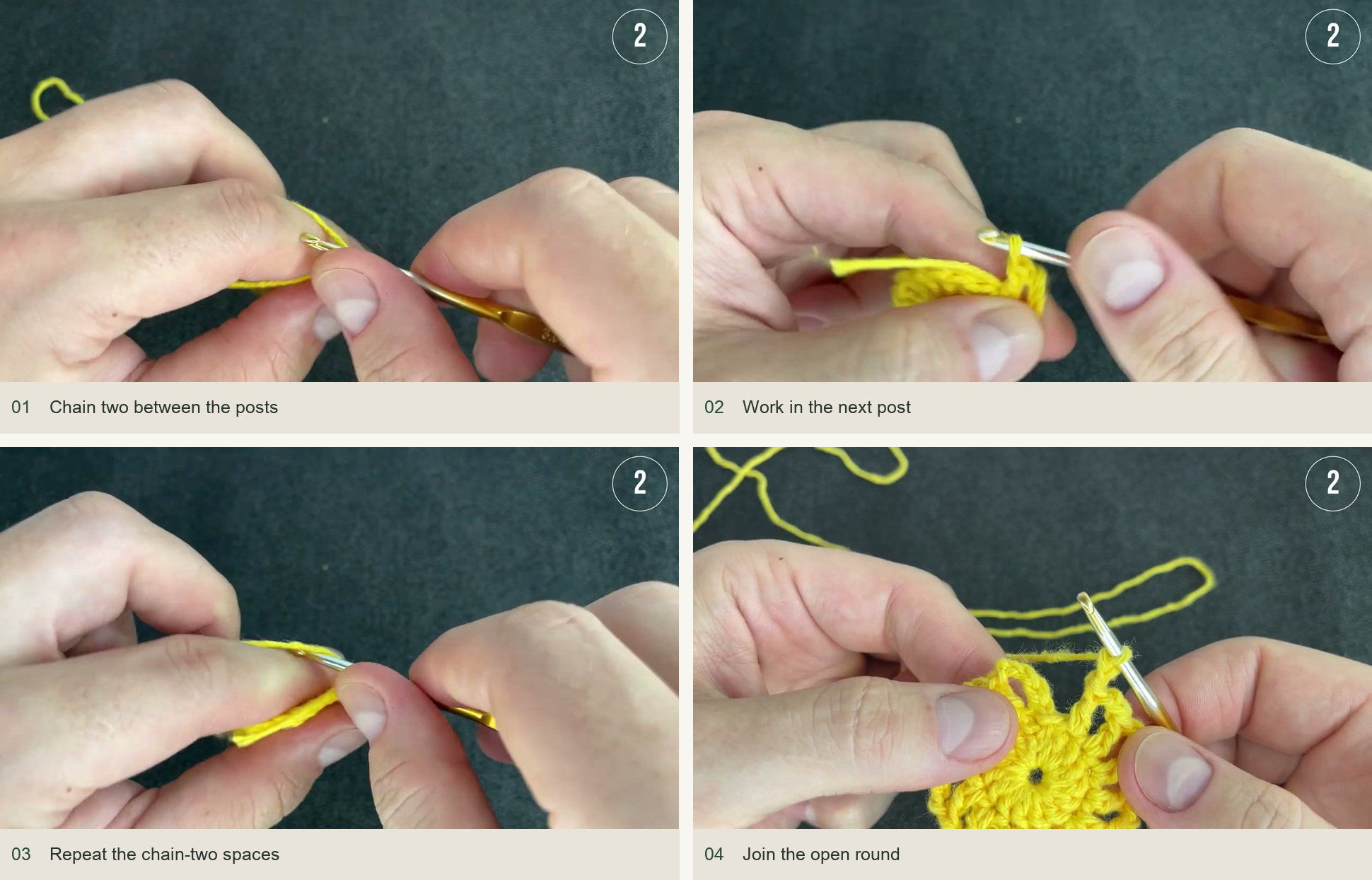 2

01 Chain two between the posts

2

02 Work in the next post

2

03 Repeat the chain-two spaces

2

04 Join the open round