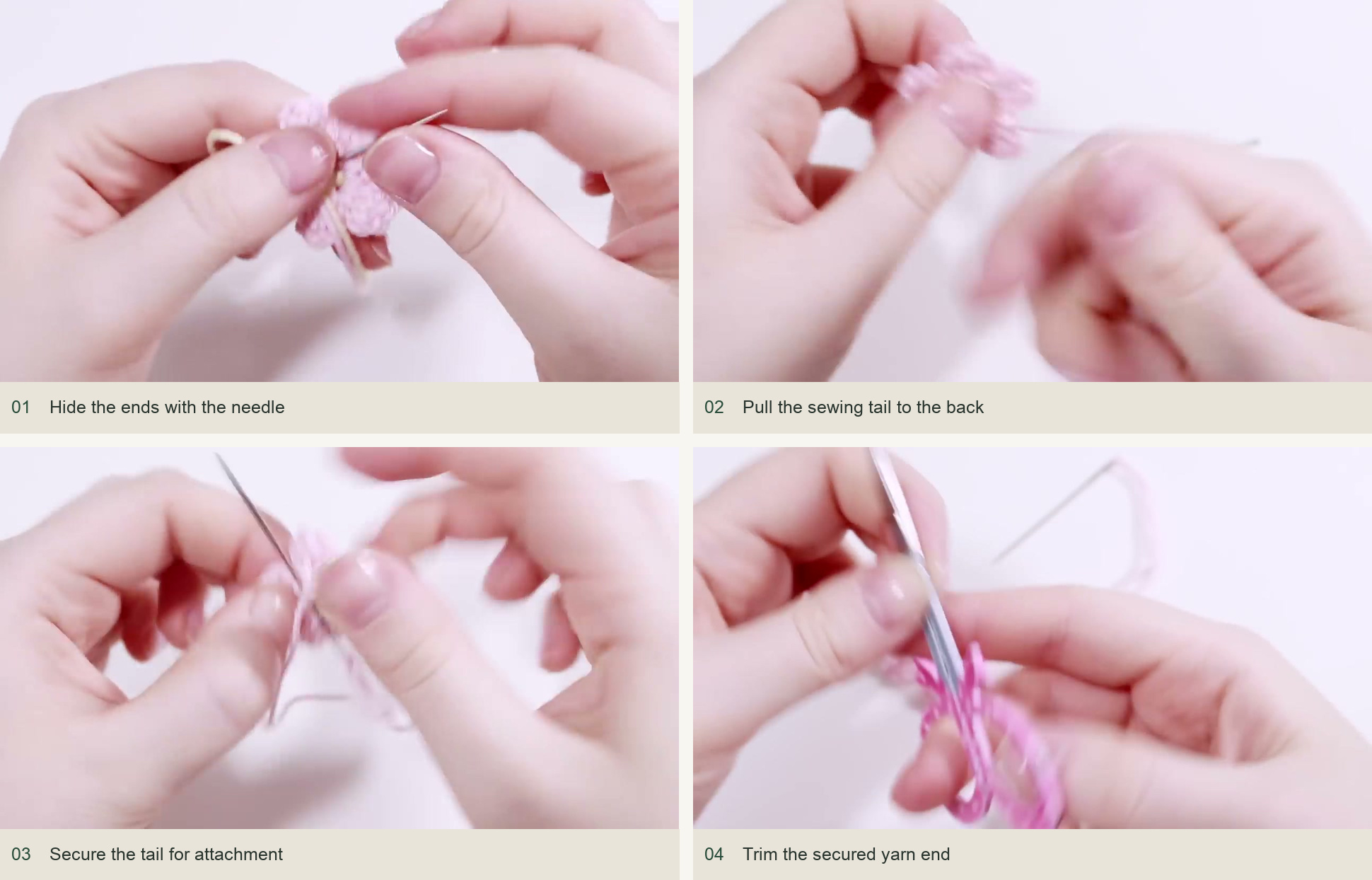 01 Hide the ends with the needle

02 Pull the sewing tail to the back

03 Secure the tail for attachment

04 Trim the secured yarn end