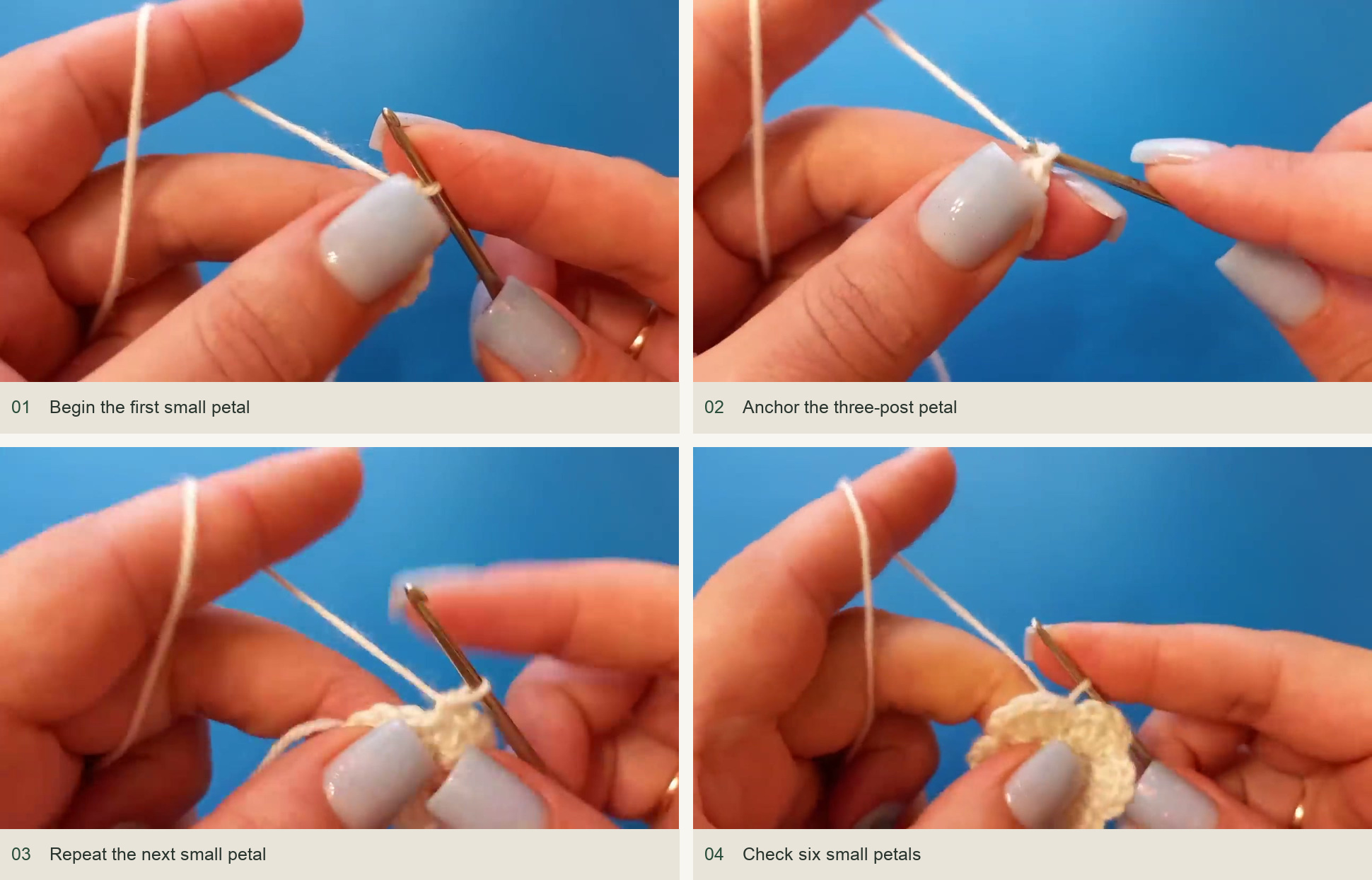 01 Begin the first small petal

02 Anchor the three-post petal

03 Repeat the next small petal

04 Check six small petals