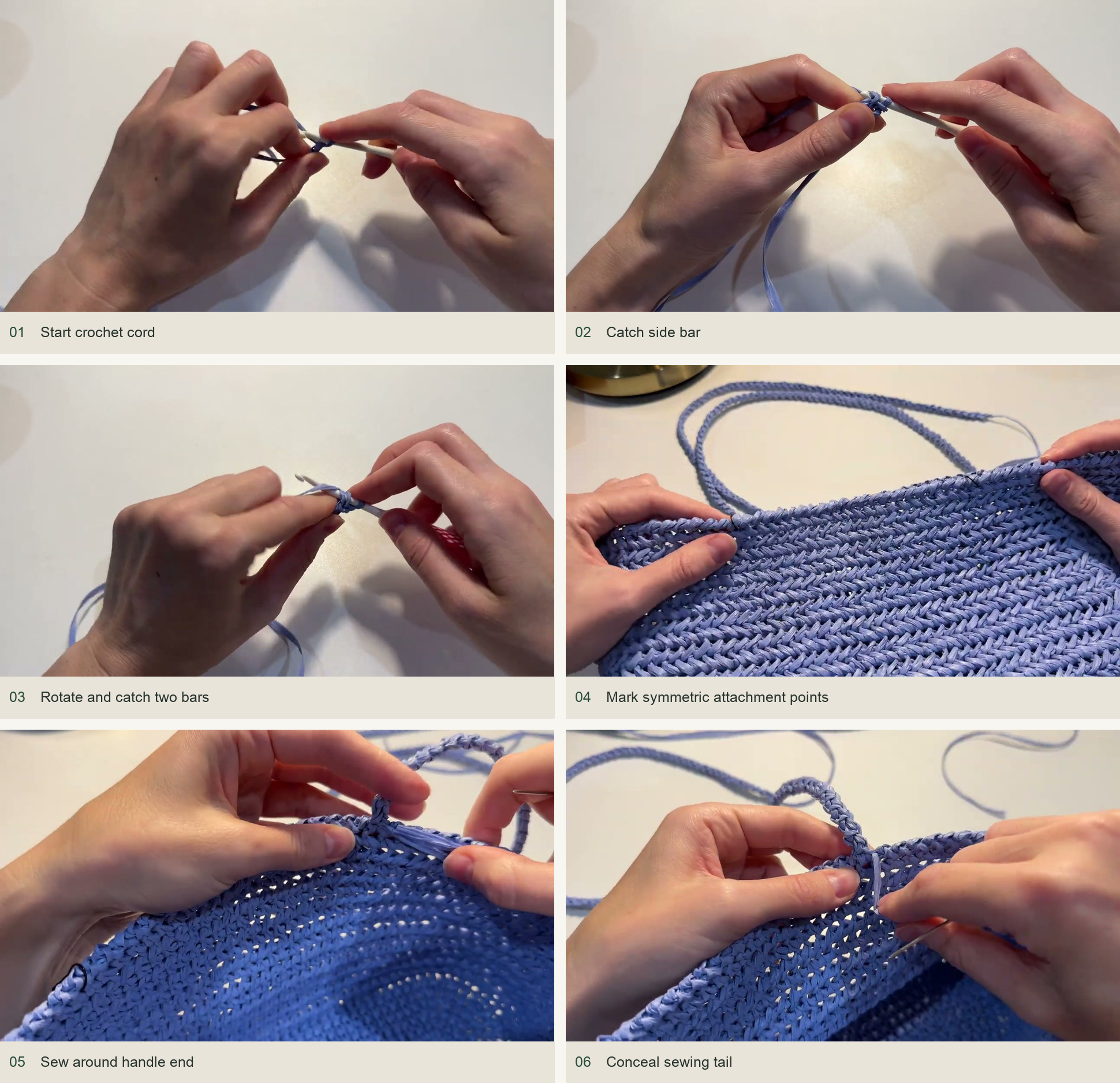 01 Start crochet cord

02 Catch side bar

03 Rotate and catch two bars

04 Mark symmetric attachment points

05 Sew around handle end

06 Conceal sewing tail