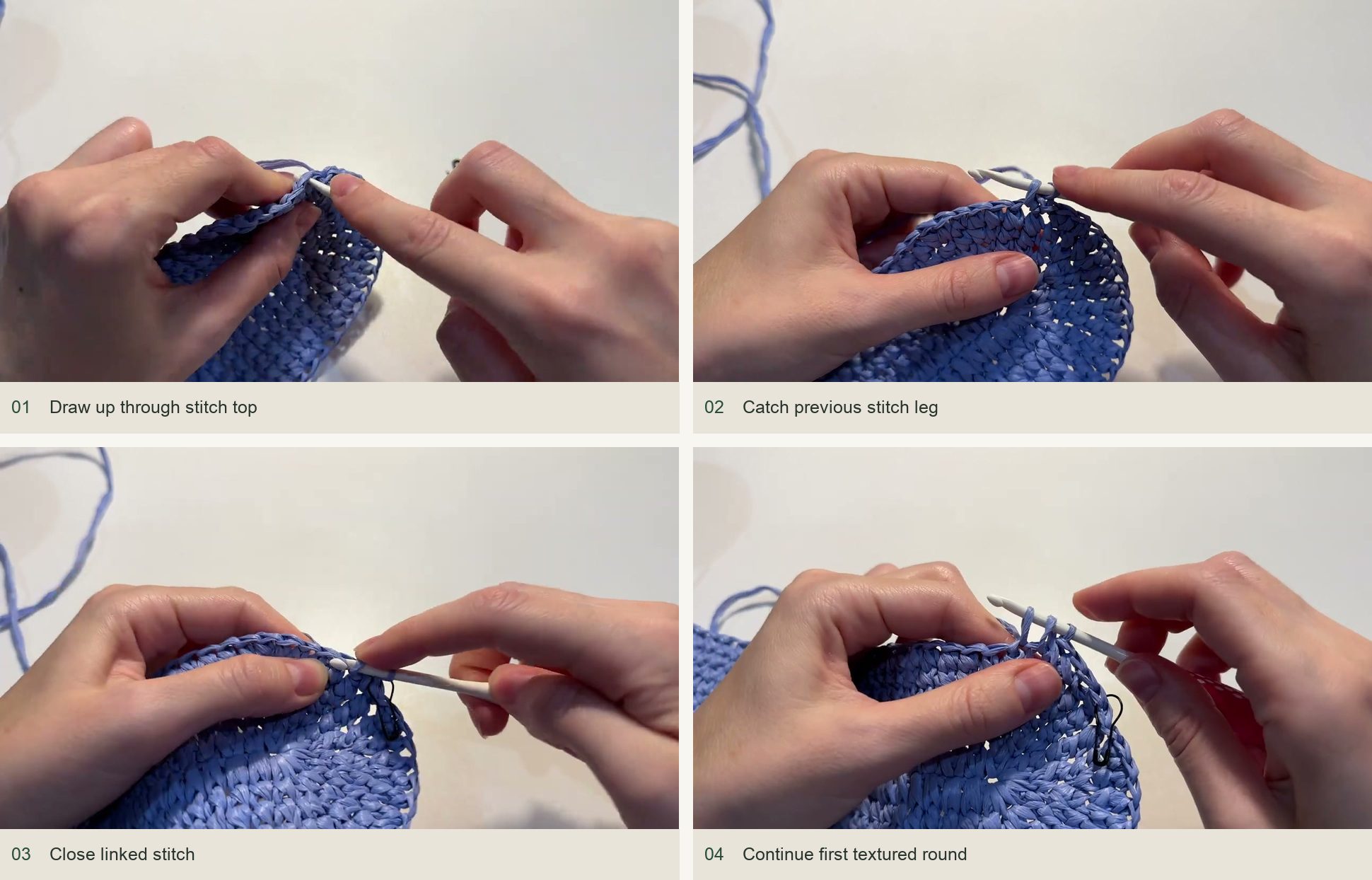 01 Draw up through stitch top

02 Catch previous stitch leg

03 Close linked stitch

04 Continue first textured round