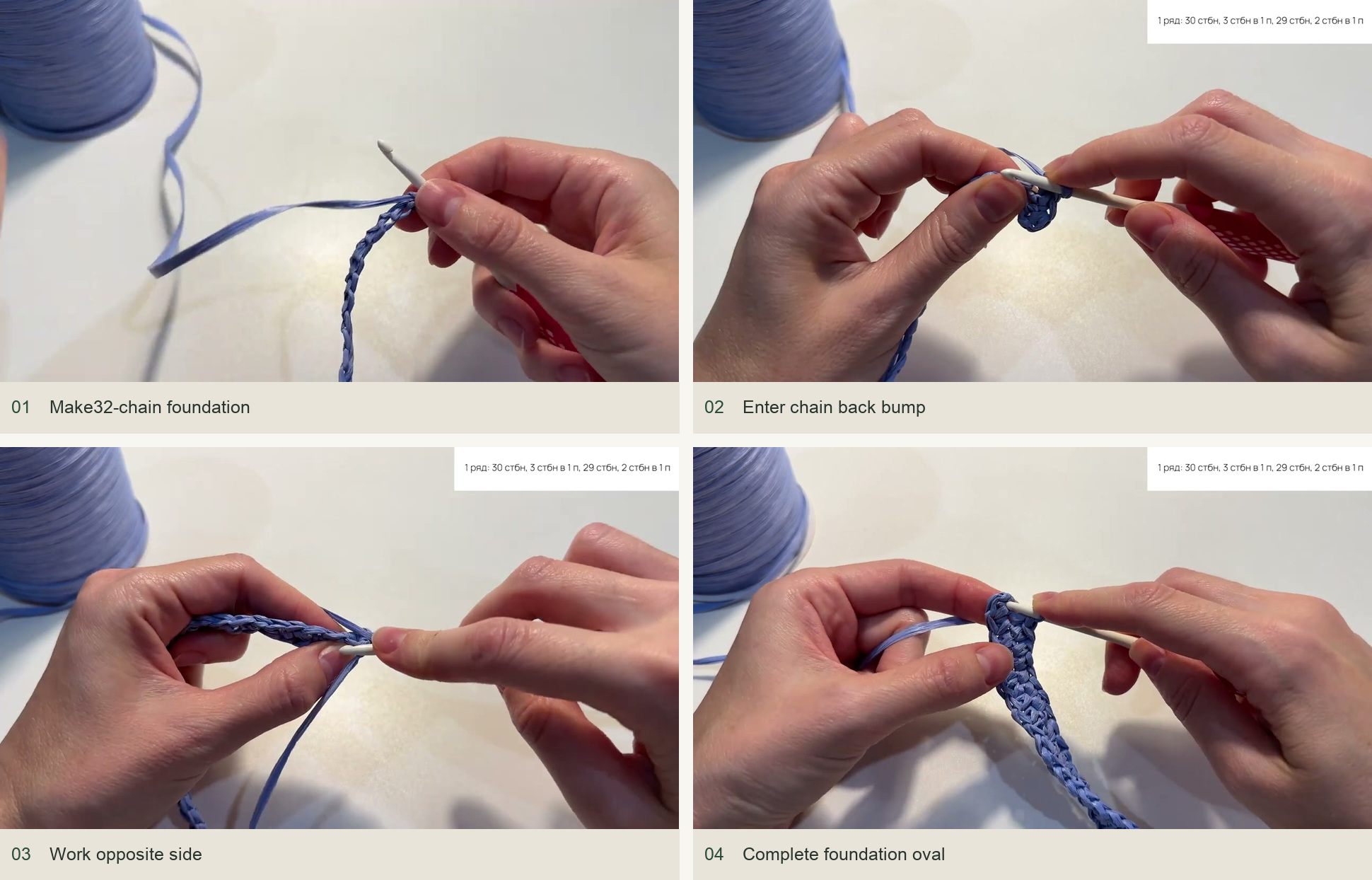 01 Make32-chain foundation

1 ряд: 30 стбн, 3 стбн в 1 п, 29 стбн, 2 стбн в 1 п

02 Enter chain back bump

1 ряд: 30 стбн, 3 стбн в 1 п, 29 стбн, 2 стбн в 1 п

03 Work opposite side

1 ряд: 30 стбн, 3 стбн в 1 п, 29 стбн, 2 стбн в 1 п

04 Complete foundation oval