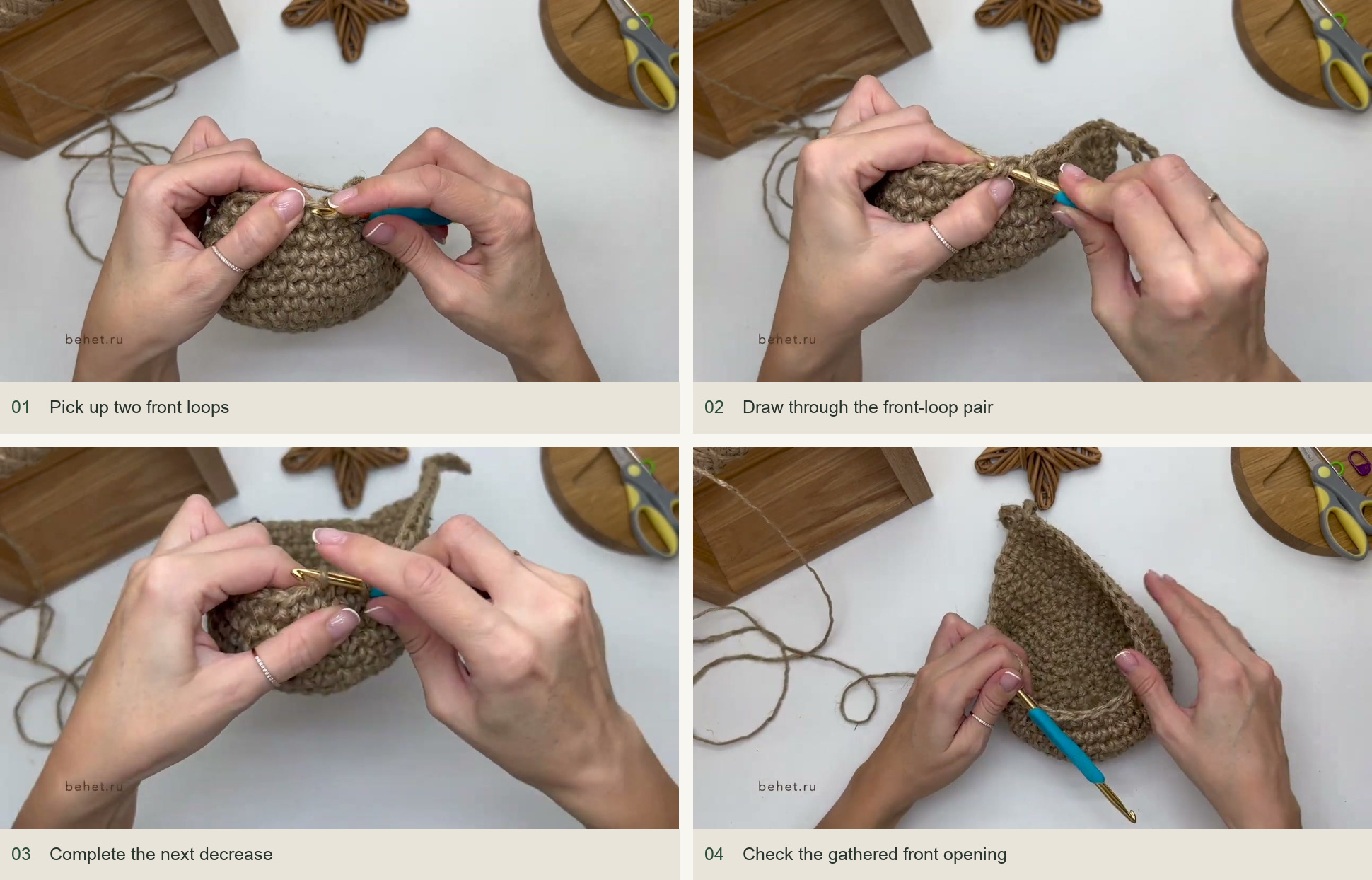 01 Pick up two front loops

02 Draw through the front-loop pair

03 Complete the next decrease

04 Check the gathered front opening

behet.ru