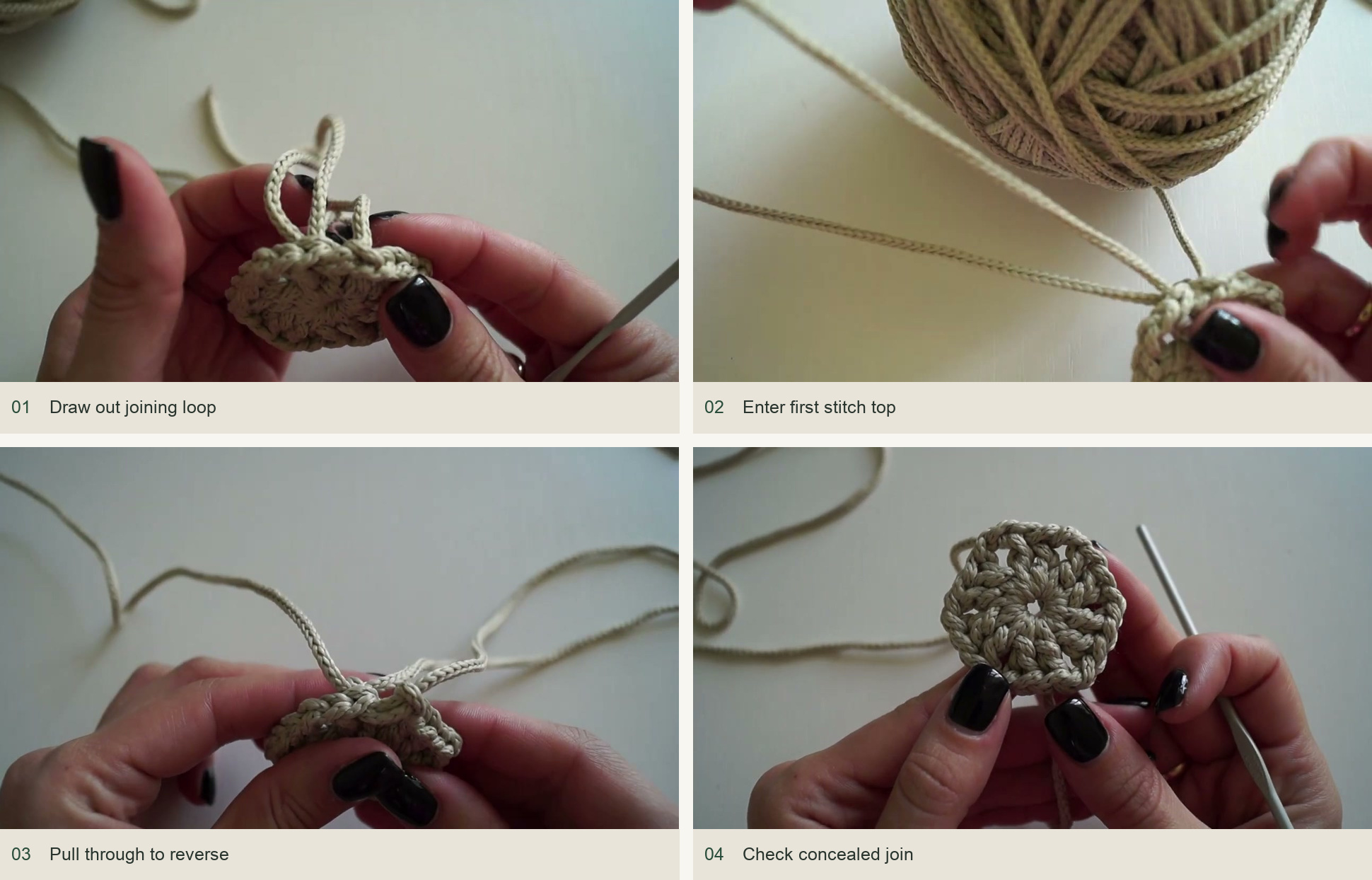 01 Draw out joining loop

02 Enter first stitch top

03 Pull through to reverse

04 Check concealed join