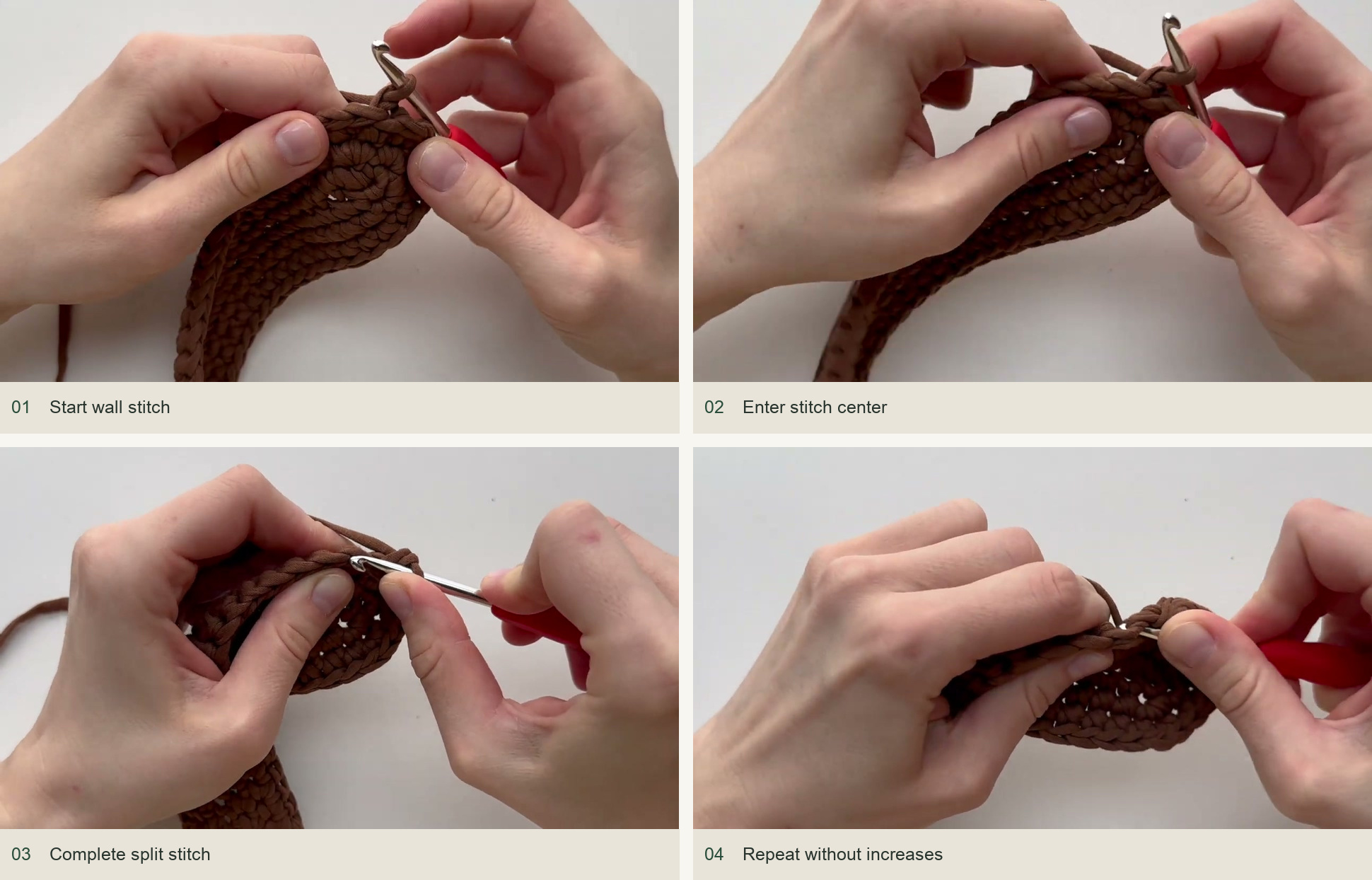 01 Start wall stitch

02 Enter stitch center

03 Complete split stitch

04 Repeat without increases