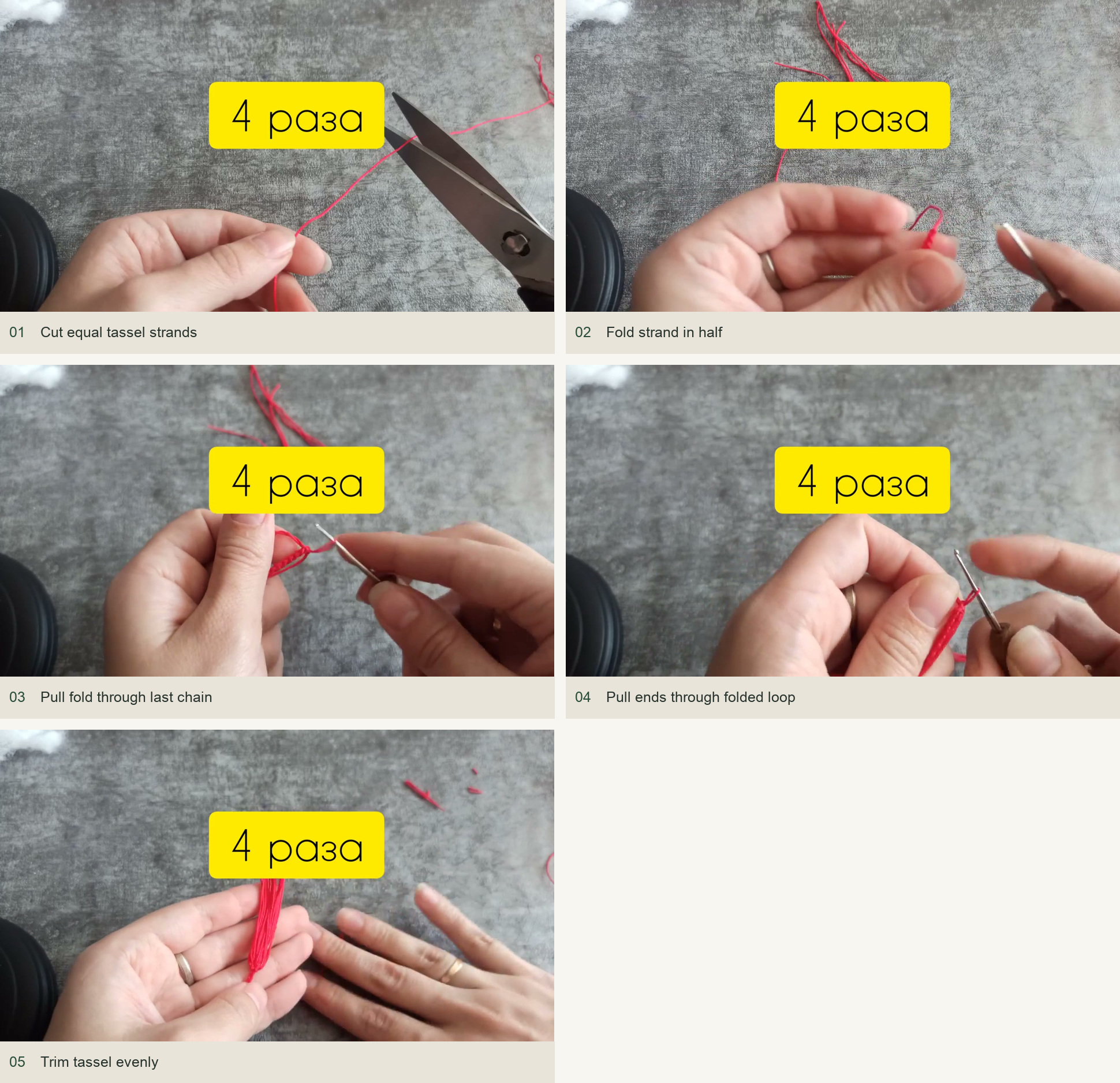 4 раза

01 Cut equal tassel strands

4 раза

02 Fold strand in half

4 раза

03 Pull fold through last chain

4 раза

04 Pull ends through folded loop

4 раза

05 Trim tassel evenly