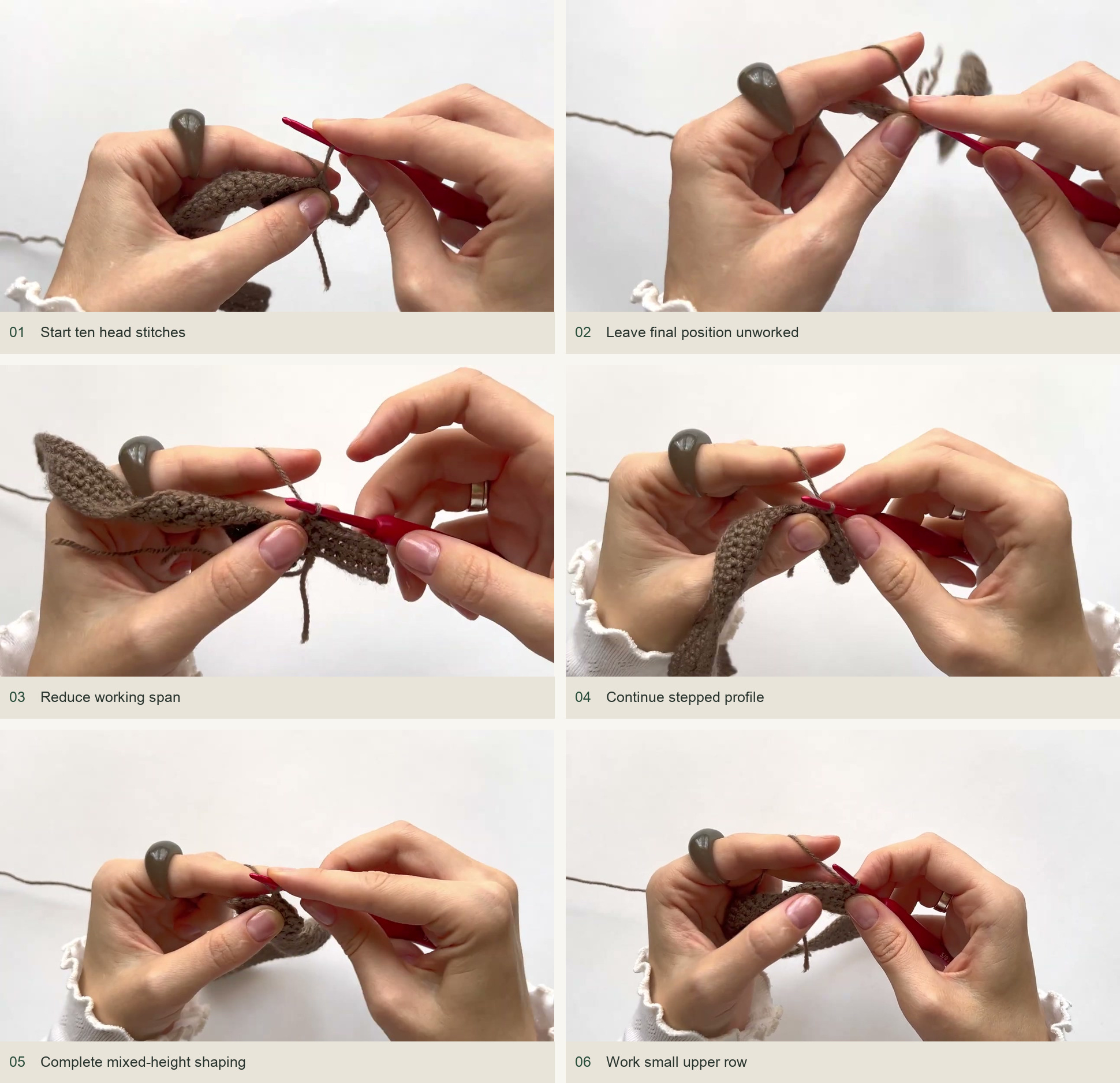 01 Start ten head stitches

02 Leave final position unworked

03 Reduce working span

04 Continue stepped profile

05 Complete mixed-height shaping

06 Work small upper row