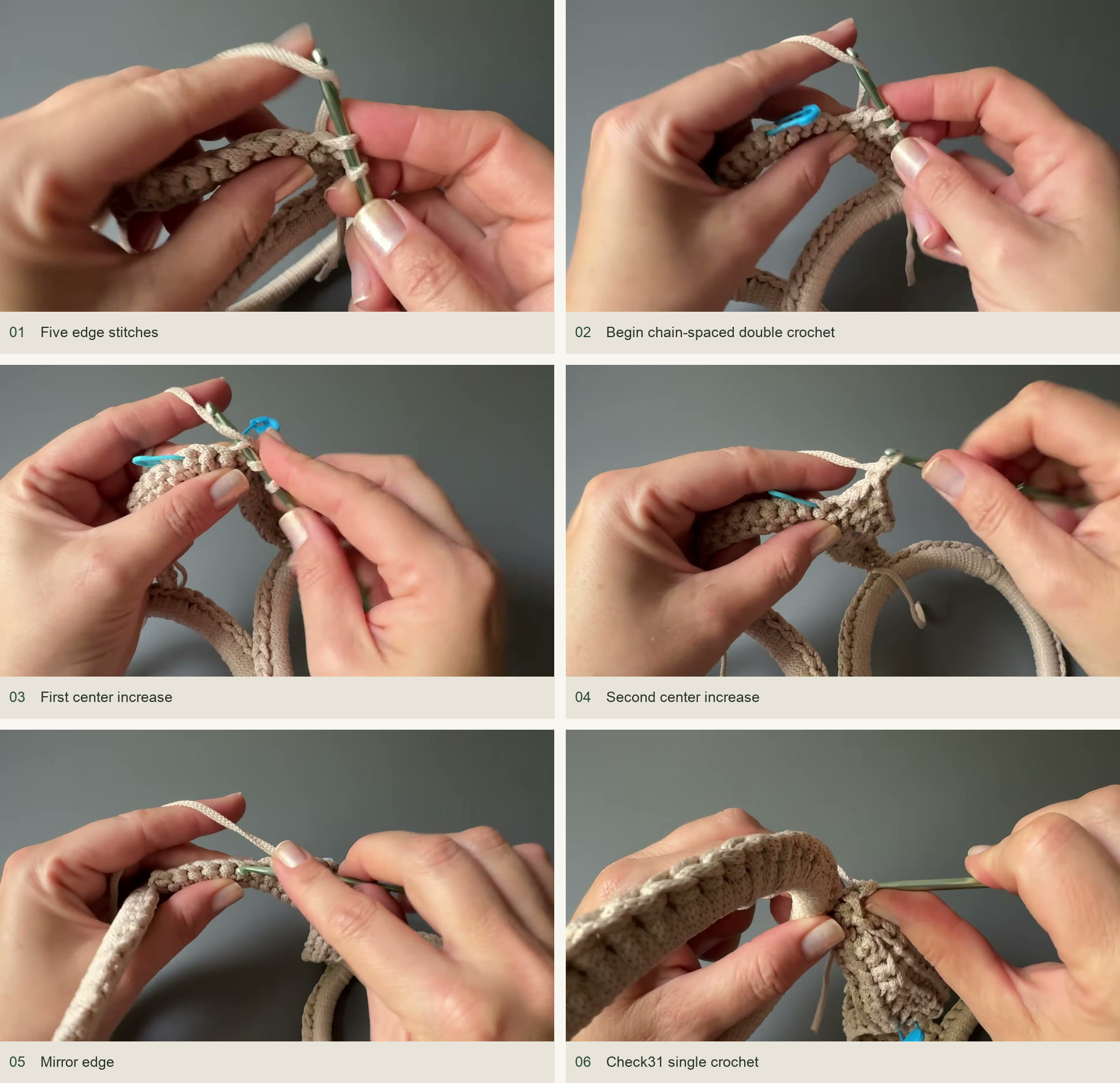 01 Five edge stitches

02 Begin chain-spaced double crochet

03 First center increase

04 Second center increase

05 Mirror edge

06 Check31 single crochet